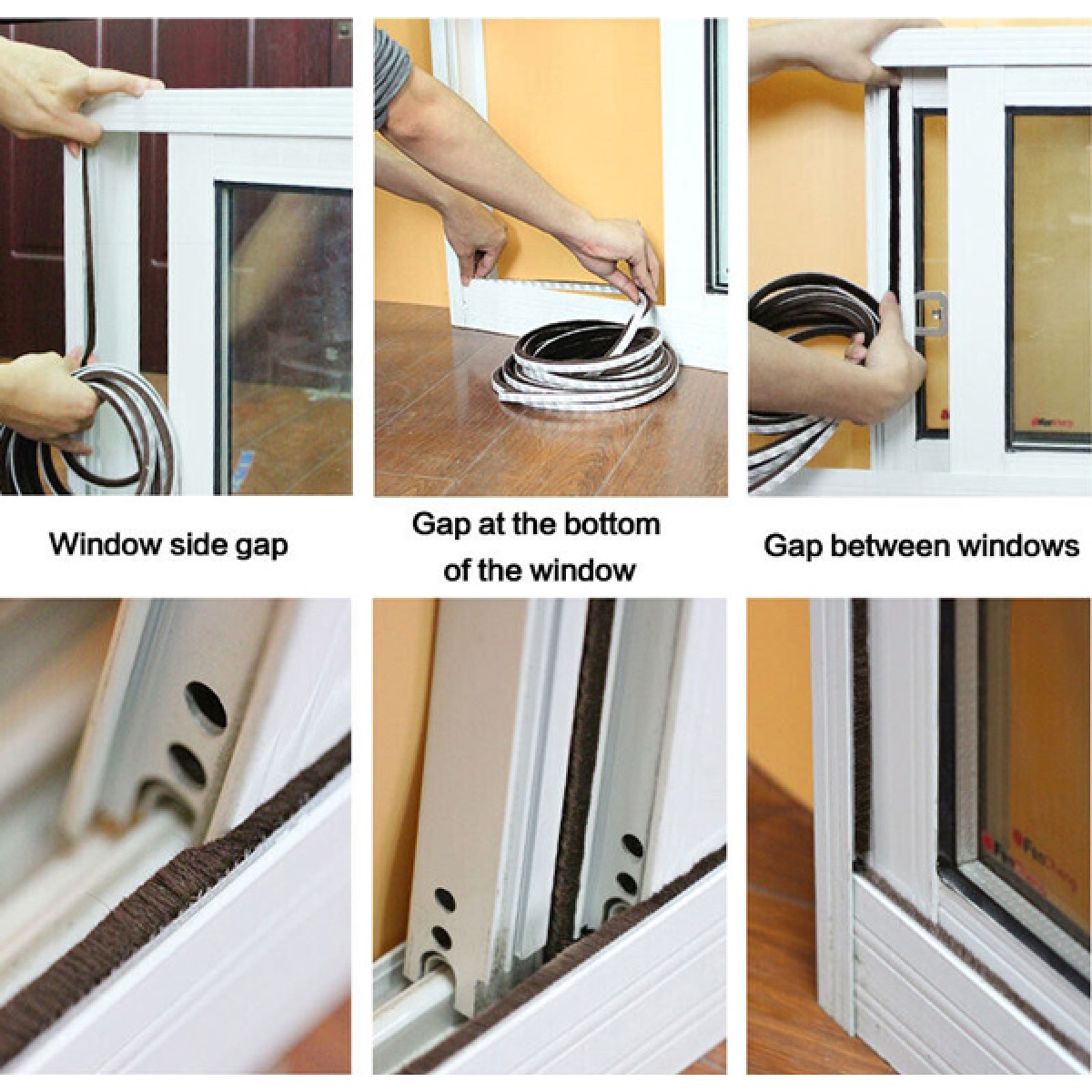 Window side gap

Gap at the bottom of the window

Gap between windows